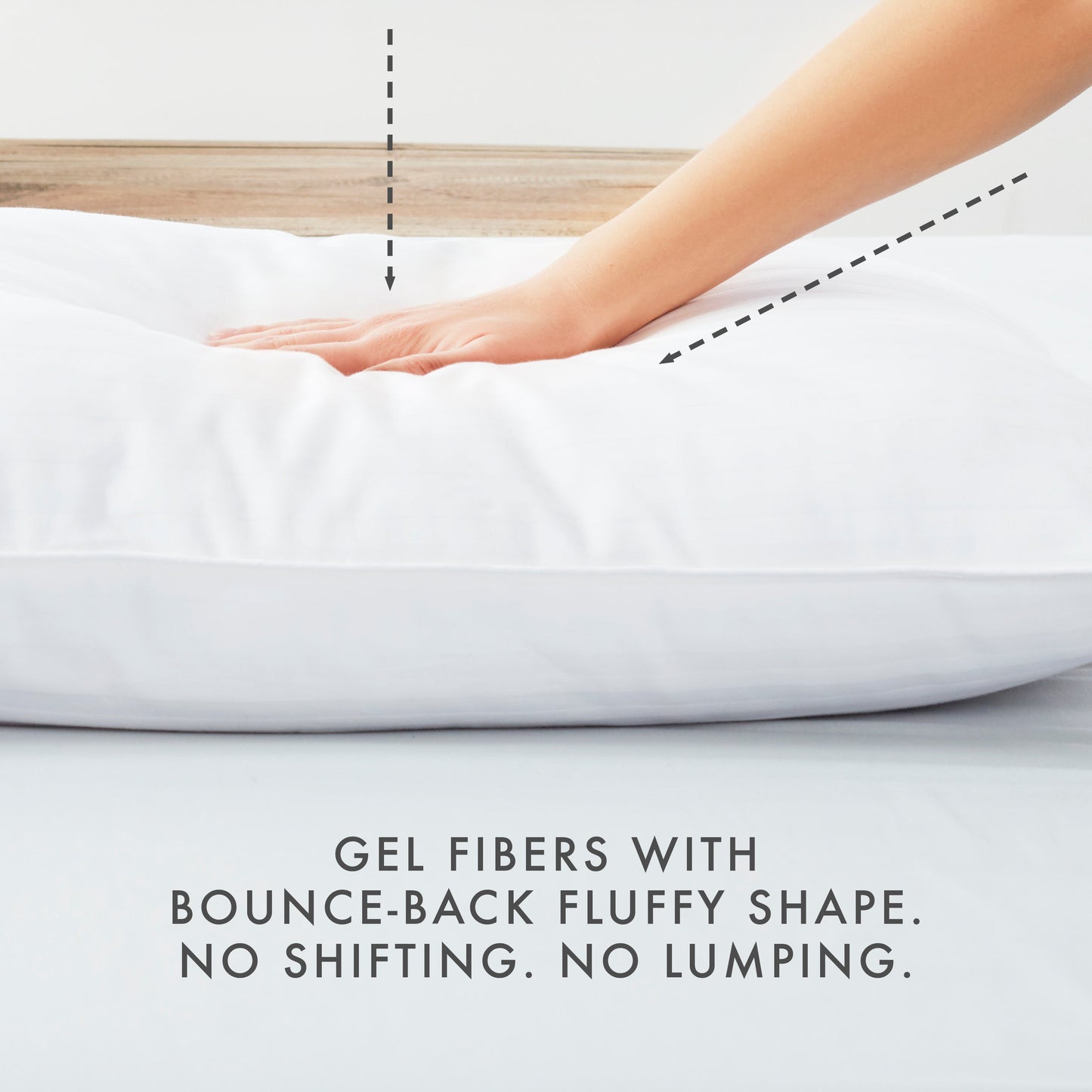 GEL FIBERS WITH
BOUNCE-BACK FLUFFY SHAPE.
NO SHIFTING. NO LUMPING.