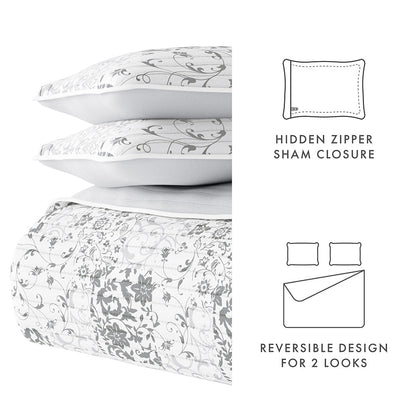 HIDDEN ZIPPER SHAM CLOSURE

REVERSIBLE DESIGN FOR 2 LOOKS