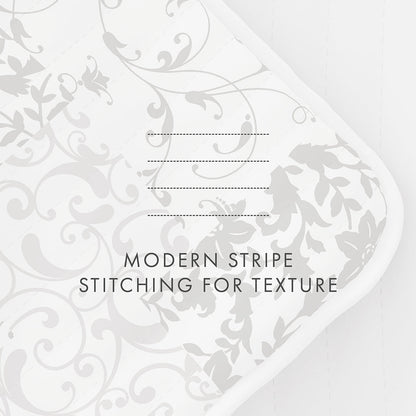 MODERN STRIPE
STITCHING FOR TEXTURE