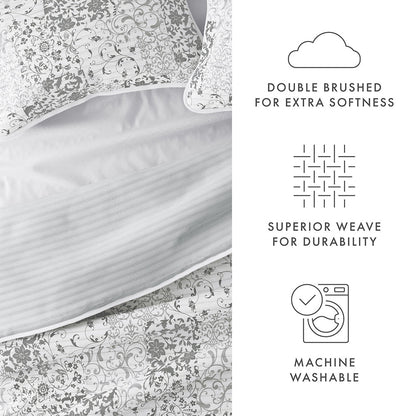 DOUBLE BRUSHED FOR EXTRA SOFTNESS

SUPERIOR WEAVE FOR DURABILITY

MACHINE WASHABLE