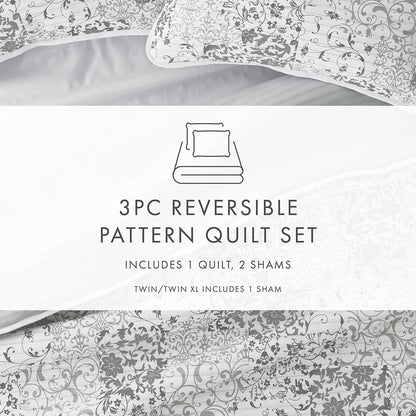 3PC REVERSIBLE PATTERN QUILT SET

INCLUDES 1 QUILT, 2 SHAMS

TWIN/TWIN XL INCLUDES 1 SHAM