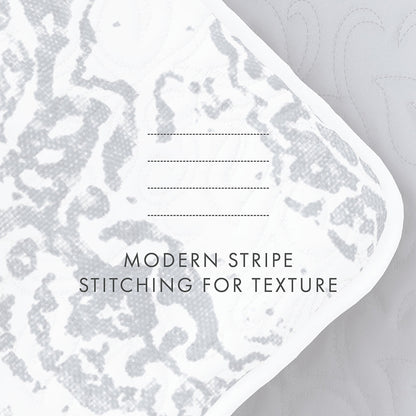 MODERN STRIPE
STITCHING FOR TEXTURE