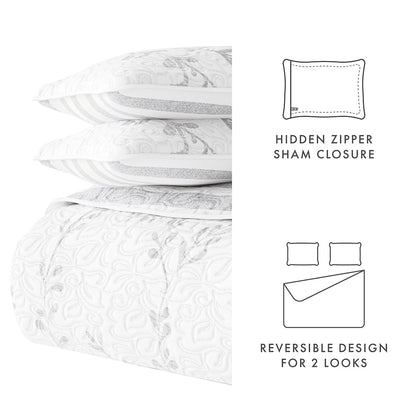 HIDDEN ZIPPER
SHAM CLOSURE

REVERSIBLE DESIGN
FOR 2 LOOKS