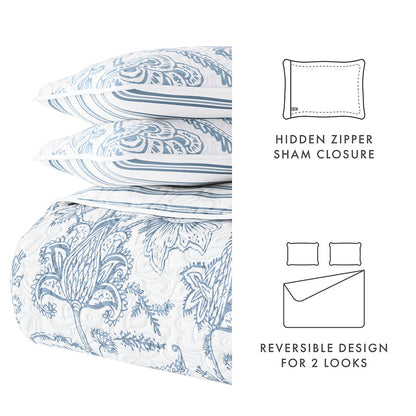 HIDDEN ZIPPER
SHAM CLOSURE

REVERSIBLE DESIGN
FOR 2 LOOKS