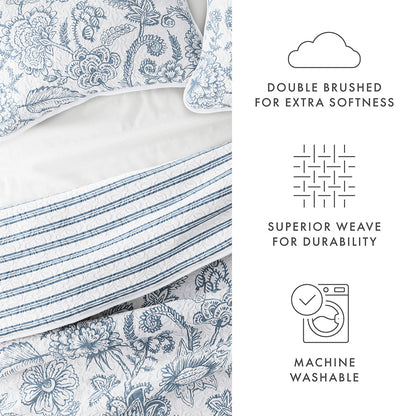 DOUBLE BRUSHED FOR EXTRA SOFTNESS

SUPERIOR WEAVE FOR DURABILITY

MACHINE WASHABLE