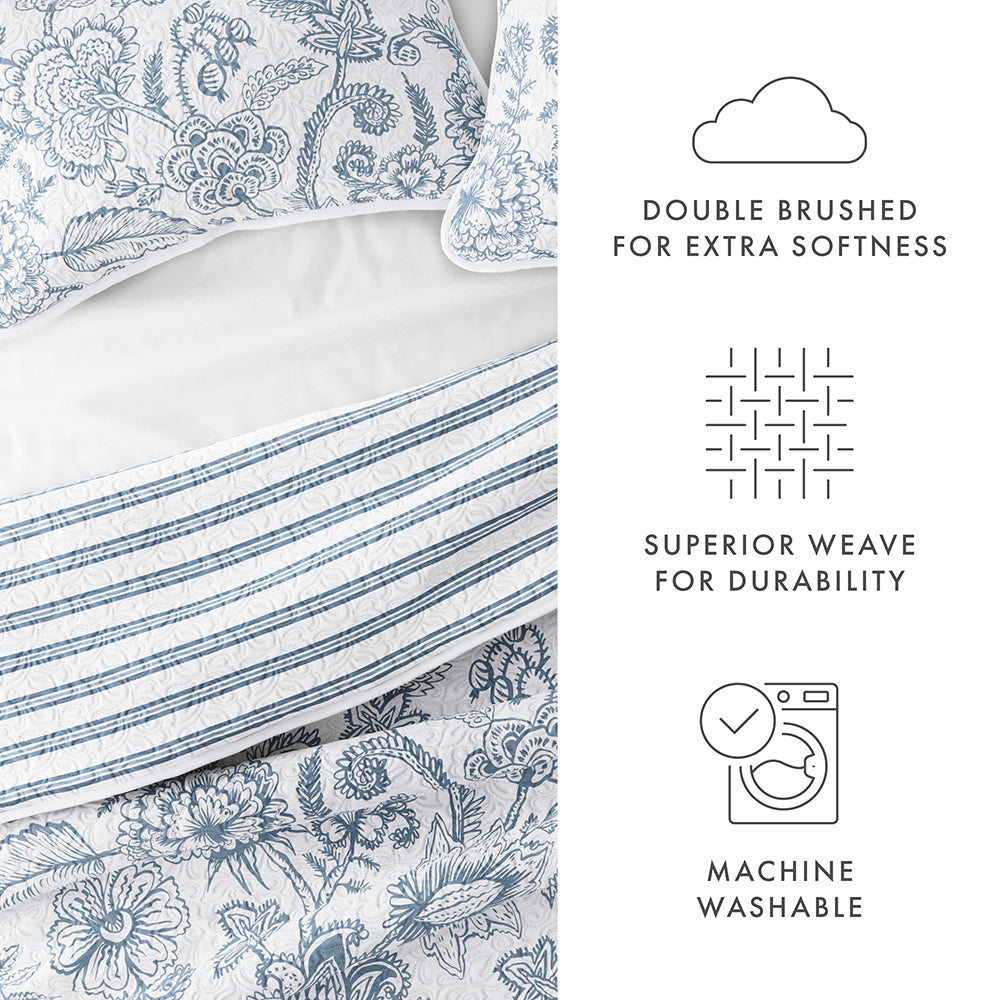 DOUBLE BRUSHED
FOR EXTRA SOFTNESS

SUPERIOR WEAVE
FOR DURABILITY

MACHINE
WASHABLE