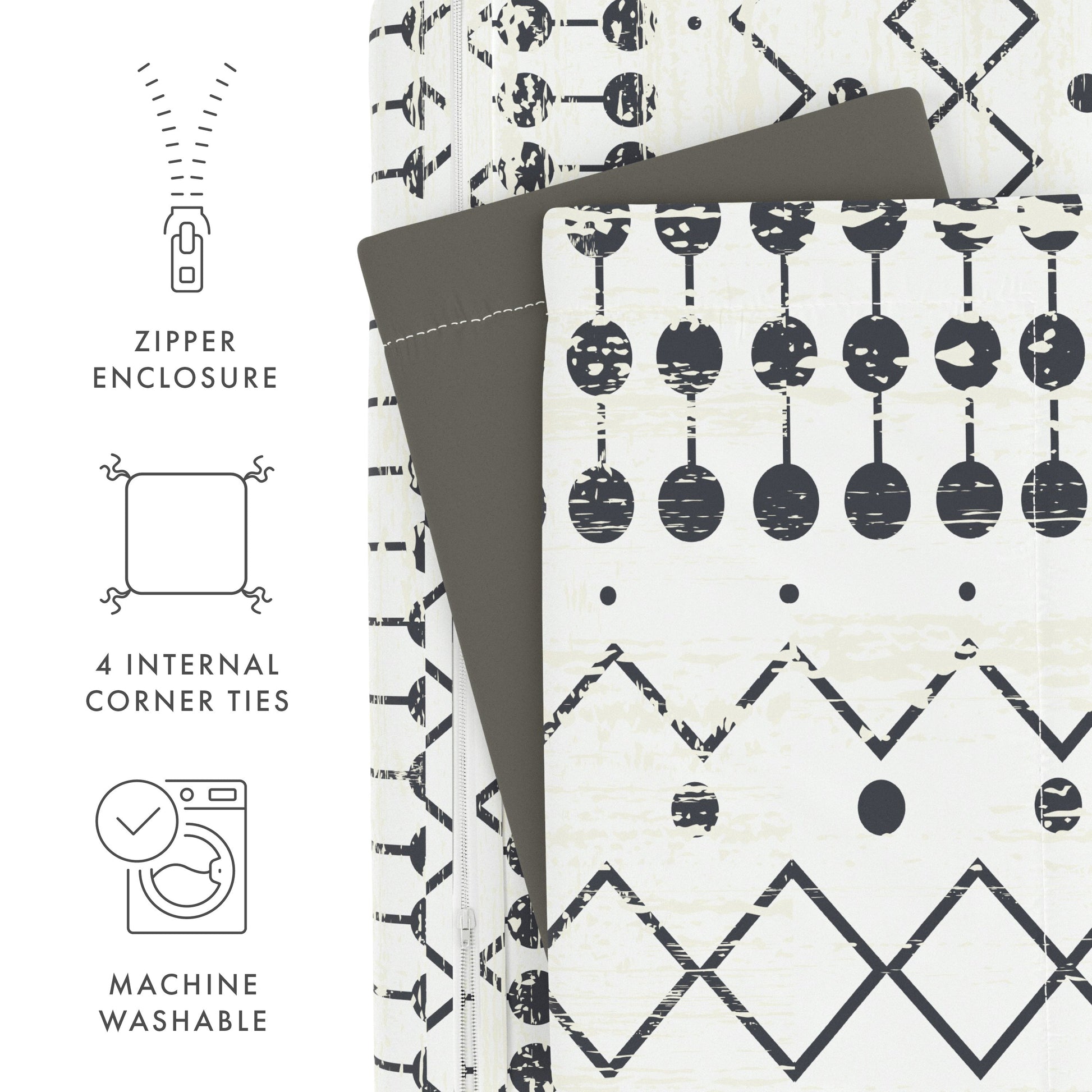 ZIPPER
ENCLOSURE

4 INTERNAL
CORNER TIES

MACHINE
WASHABLE